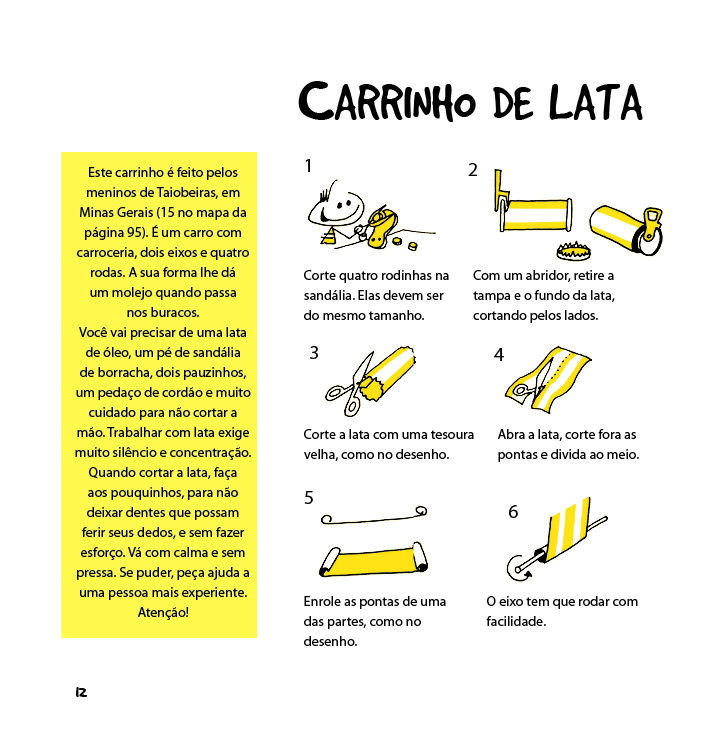 CARRINHO DE LATA

Este carrinho é feito pelos meninos de Taiobeiras, em Minas Gerais (15 no mapa da página 95). É um carro com carroceria, dois eixos e quatro rodas. A sua forma lhe dá um molejo quando passa nos buracos.
Você vai precisar de uma lata de óleo, um pé de sandália de borracha, dois pauzinhos, um pedaço de cordão e muito cuidado para não cortar a mão. Trabalhar com lata exige muito silêncio e concentração. Quando cortar a lata, faça aos pouquinhos, para não deixar dentes que possam ferir seus dedos, e sem fazer esforço. Vá com calma e sem pressa. Se puder, peça ajuda a uma pessoa mais experiente. Atenção!

1
Corte quatro rodinhas na sandália. Elas devem ser do mesmo tamanho.

2
Com um abridor, retire a tampa e o fundo da lata, cortando pelos lados.

3
Corte a lata com uma tesoura velha, como no desenho.

4
Abra a lata, corte fora as pontas e divida ao meio.

5
Enrole as pontas de uma das partes, como no desenho.

6
O eixo tem que rodar com facilidade.

12